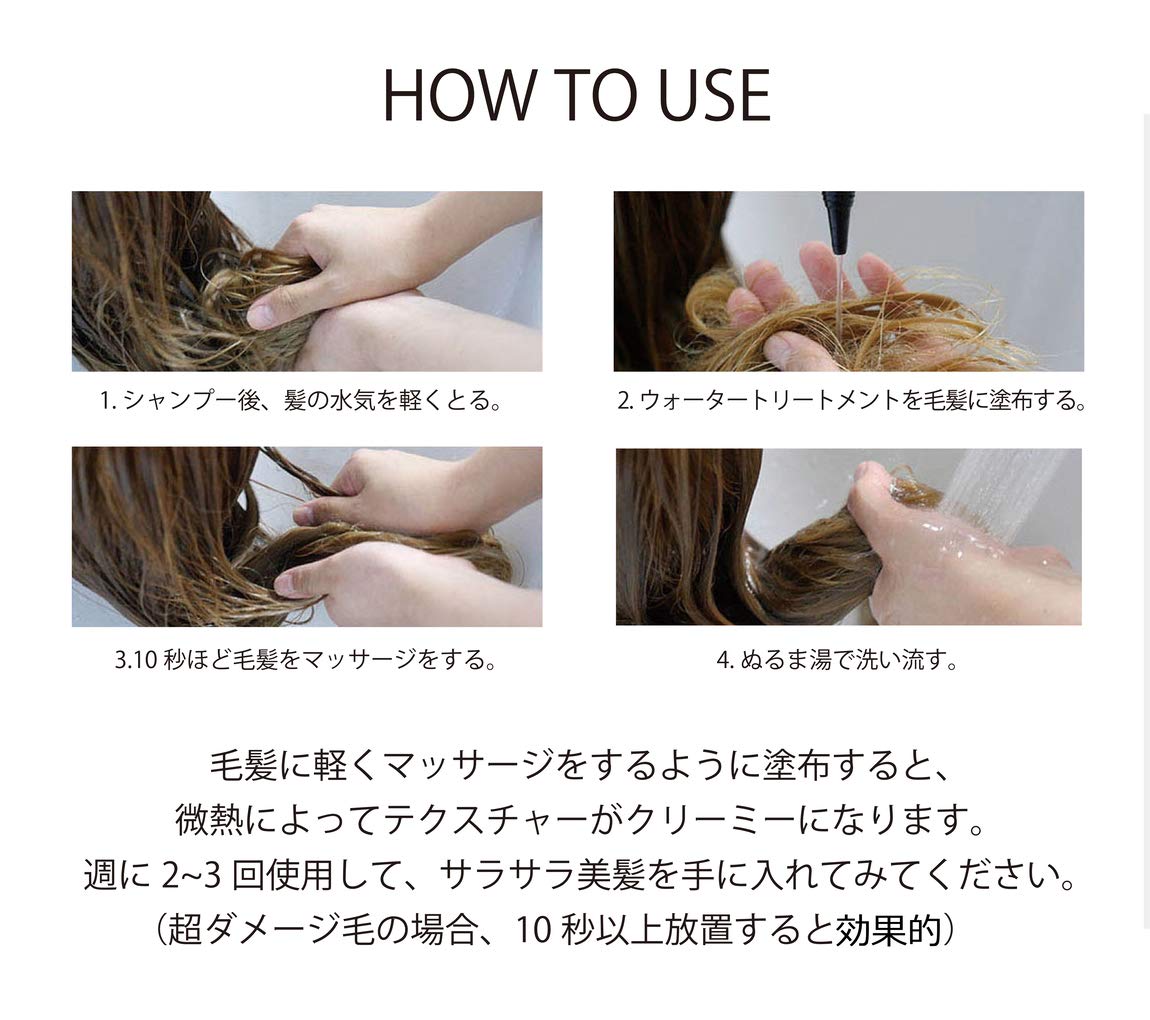 HOW TO USE

1. シャンプー後、髪の水気を軽くとる。

2. ウォータートリートメントを毛髪に塗布する。

3.10 秒ほど毛髪をマッサージをする。

4. ぬるま湯で洗い流す。

毛髪に軽くマッサージをするように塗布すると、
微熱によってテクスチャーがクリーミーになります。
週に 2~3 回使用して、サラサラ美髪を手に入れてみてください。
（超ダメージ毛の場合、10 秒以上放置すると効果的）