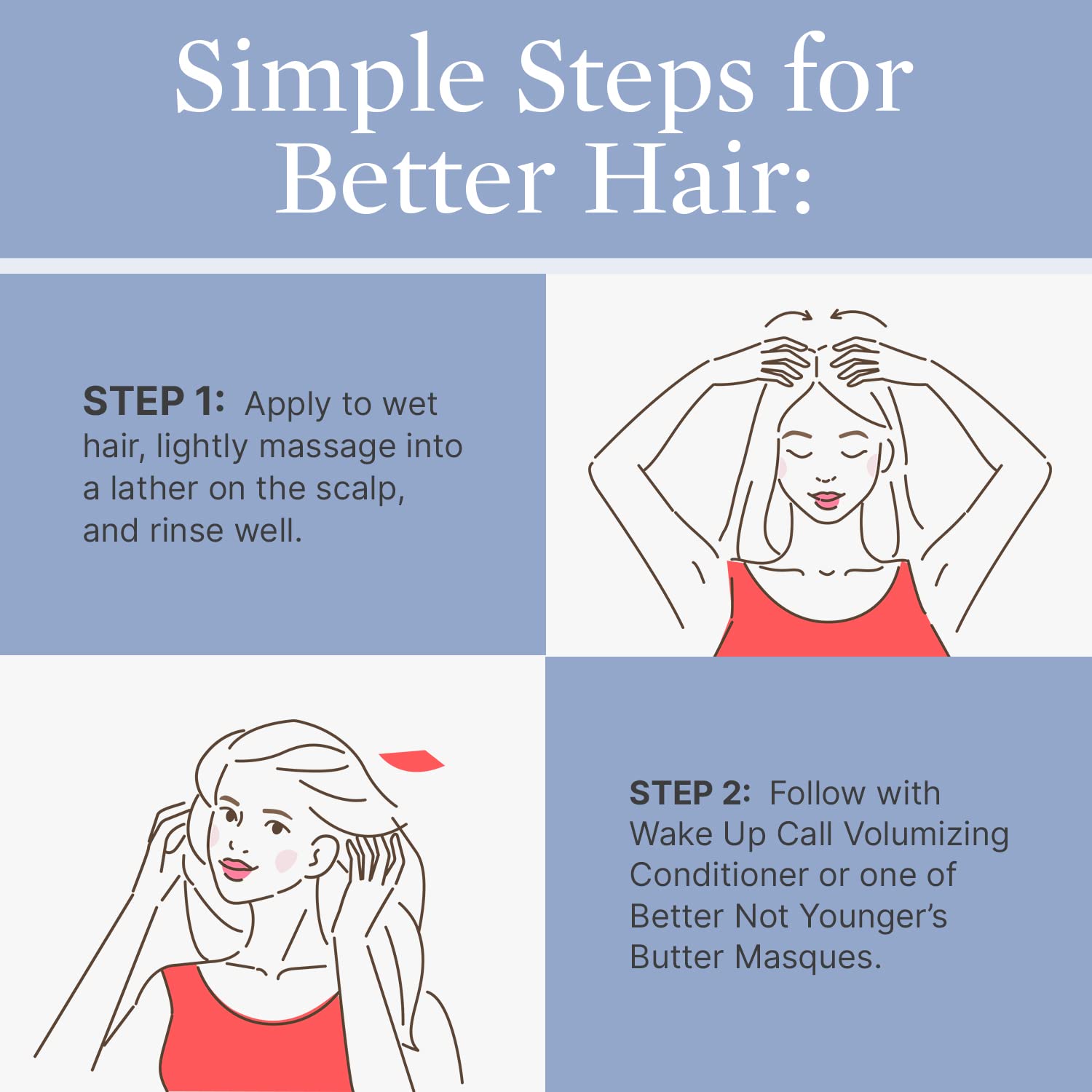 Simple Steps for Better Hair:

STEP 1: Apply to wet hair, lightly massage into a lather on the scalp, and rinse well.

STEP 2: Follow with Wake Up Call Volumizing Conditioner or one of Better Not Younger's Butter Masques.