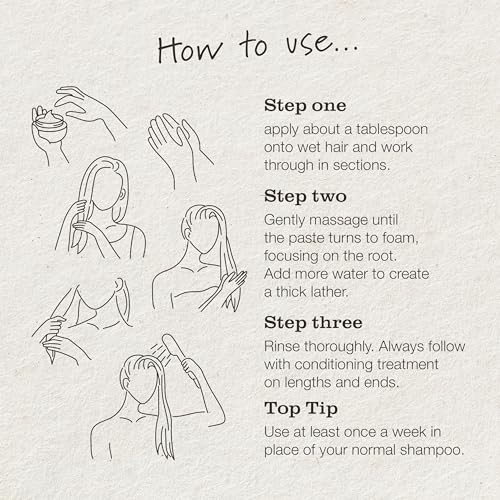 How to use...

Step one
apply about a tablespoon onto wet hair and work through in sections.

Step two
Gently massage until the paste turns to foam, focusing on the root. Add more water to create a thick lather.

Step three
Rinse thoroughly. Always follow with conditioning treatment on lengths and ends.

Top Tip
Use at least once a week in place of your normal shampoo.