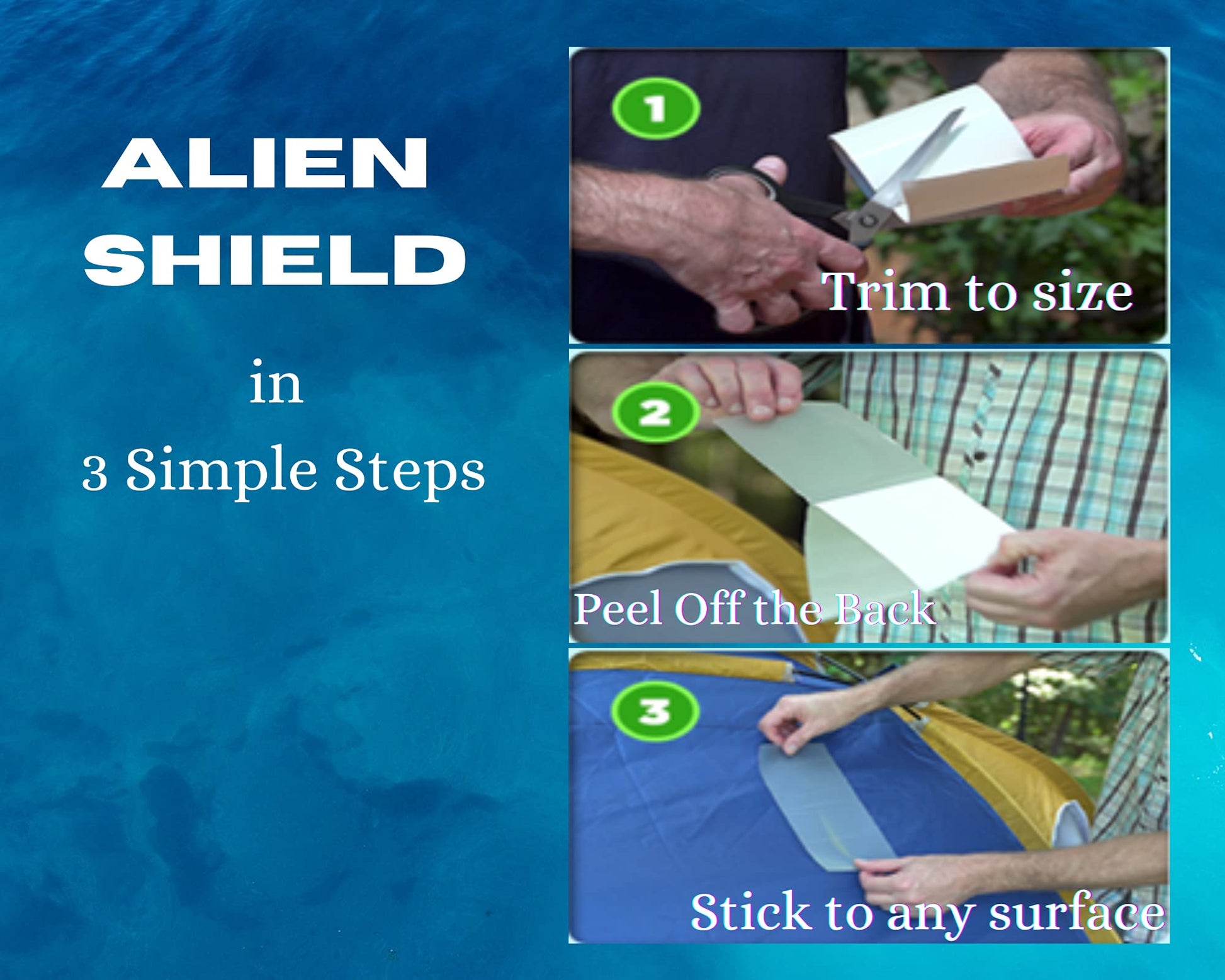 ALIEN SHIELD

in

3 Simple Steps

1

Trim to size

2

Peel Off the Back

3

Stick to any surface